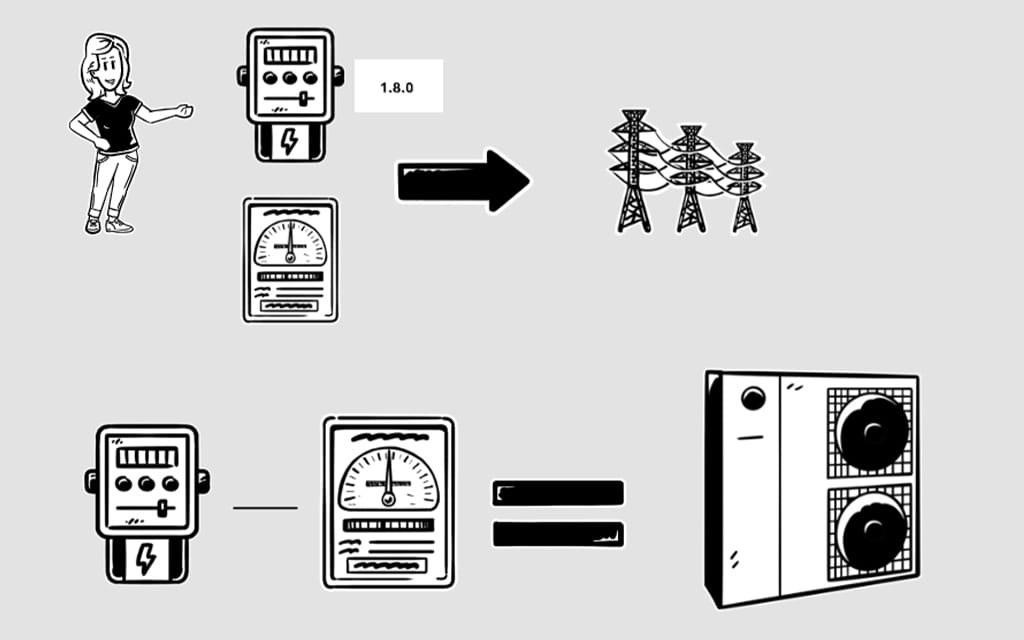 1.8.0